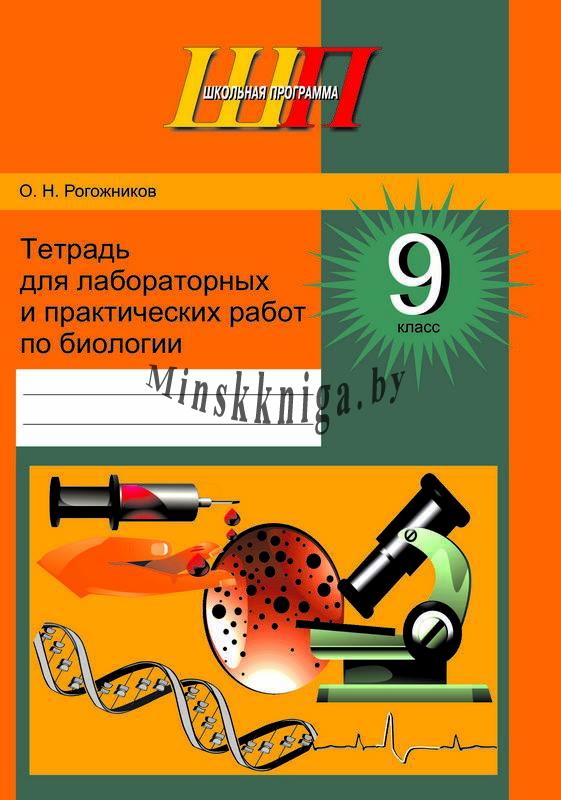 ШП
ШКОЛЬНАЯ ПРОГРАММА

О. Н. Рогожников

Тетрадь для лабораторных и практических работ по биологии

9
класс

Minskkniga.by